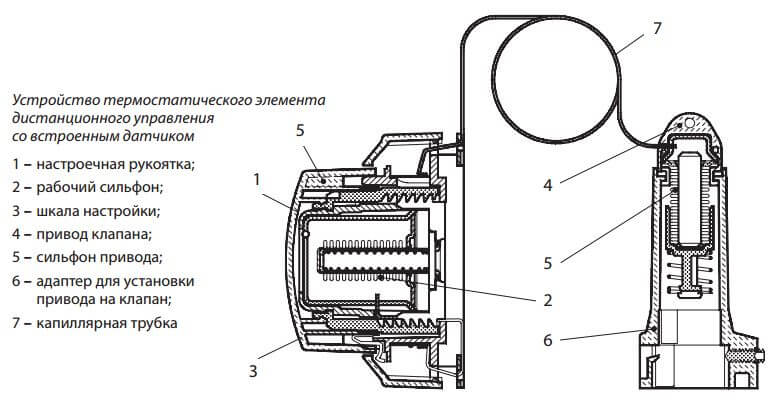 Устройство термостатического элемента дистанционного управления со встроенным датчиком

1 – настроечная рукоятка;
2 – рабочий сильфон;
3 – шкала настройки;
4 – привод клапана;
5 – сильфон привода;
6 – адаптер для установки привода на клапан;
7 – капиллярная трубка

7
5
1
4
5
2
6
3