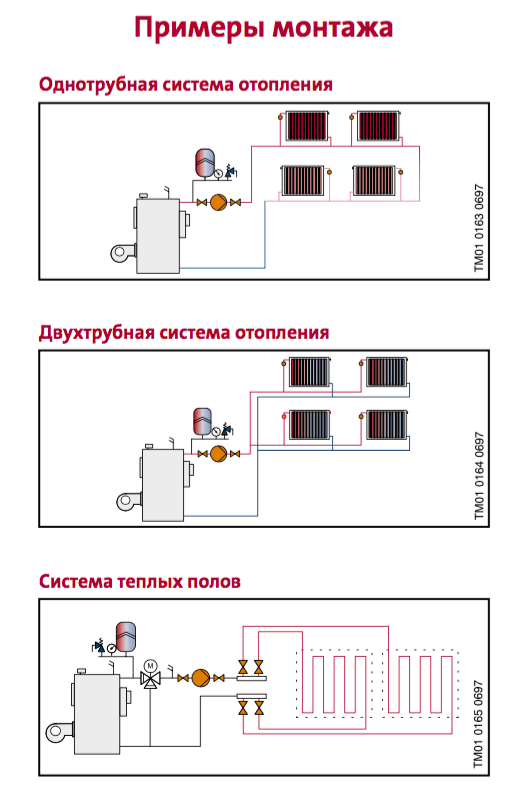 Примеры монтажа

Однотрубная система отопления

TM01 0163 0697

Двухтрубная система отопления

TM01 0164 0697

Система теплых полов

M

TM01 0165 0697